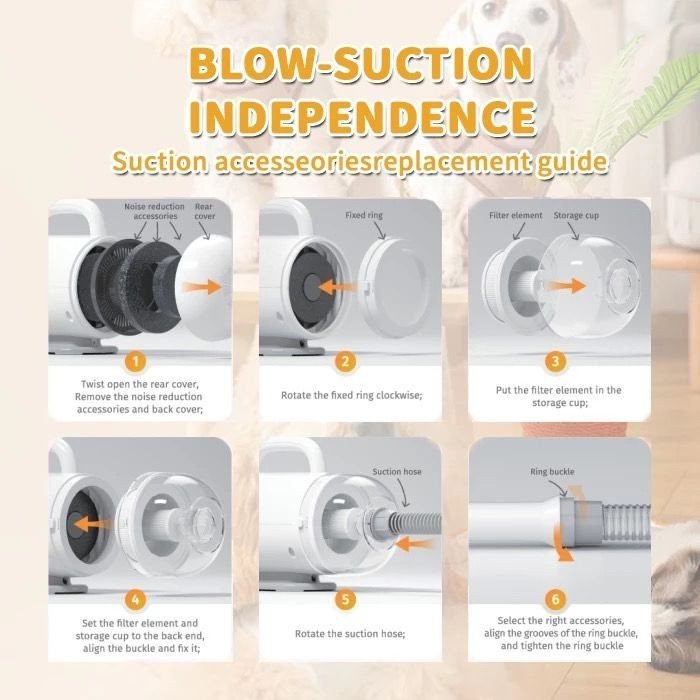 BLOW-SUCTION INDEPENDENCE

Suction accesseoriesreplacement guide

Noise reduction accessories

Rear cover

1

Twist open the rear cover, Remove the noise reduction accessories and back cover;

Fixed ring

2

Rotate the fixed ring clockwise;

Filter element

Storage cup

3

Put the filter element in the storage cup;

4

Set the filter element and storage cup to the back end, align the buckle and fix it;

Suction hose

5

Rotate the suction hose;

Ring buckle

6

Select the right accessories, align the grooves of the ring buckle, and tighten the ring buckle